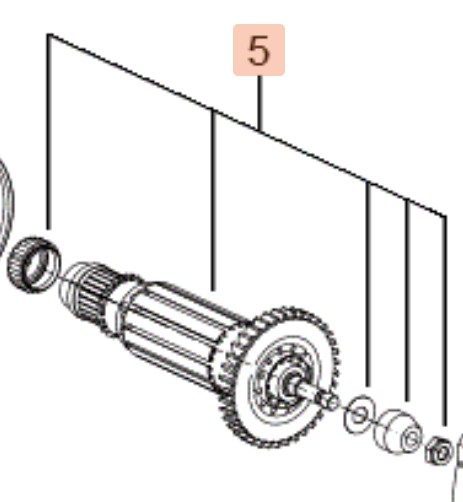 5